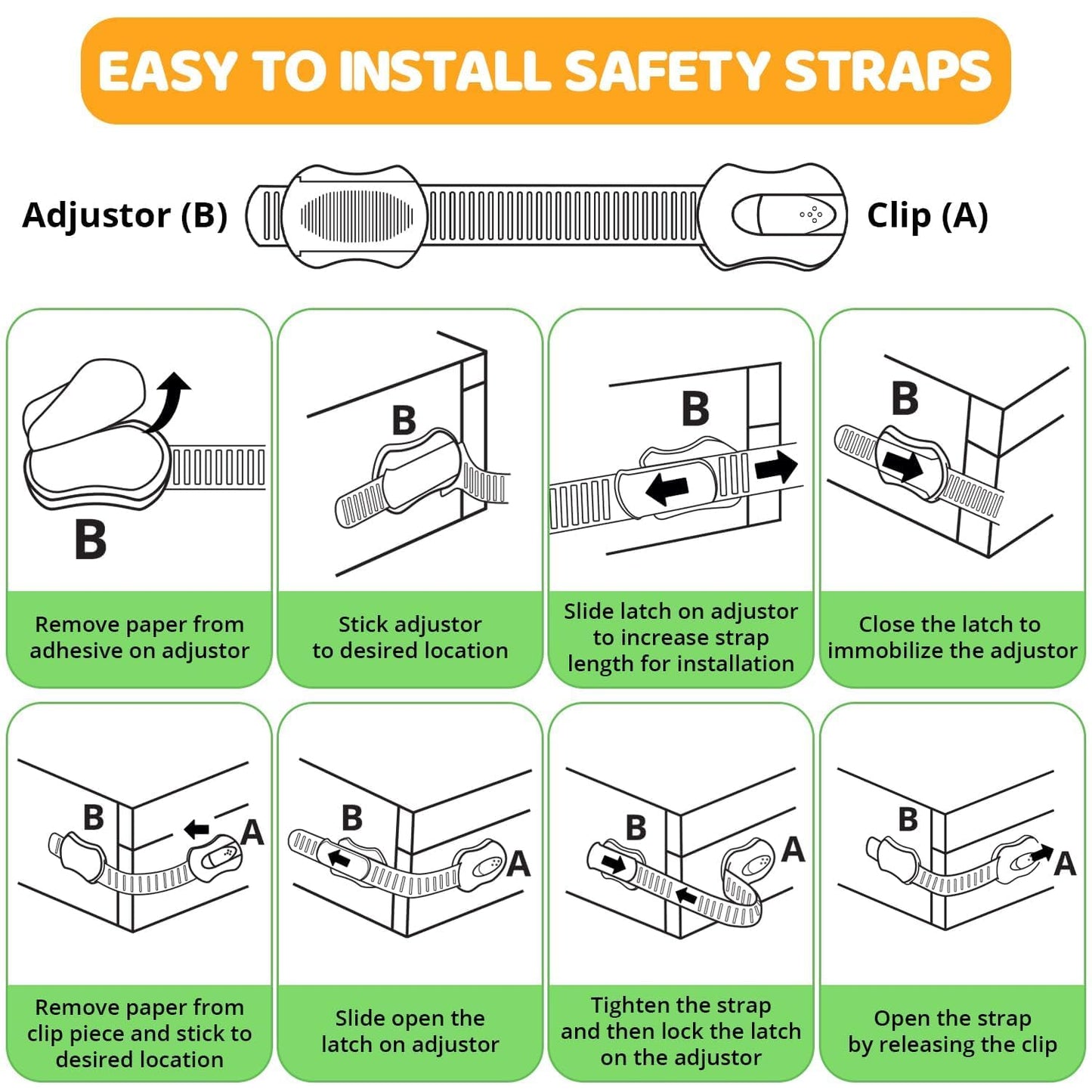 EASY TO INSTALL SAFETY STRAPS

Adjustor (B)

Clip (A)

B

Remove paper from adhesive on adjustor

B

Stick adjustor to desired location

B

Slide latch on adjustor to increase strap length for installation

B

Close the latch to immobilize the adjustor

B

A

Remove paper from clip piece and stick to desired location

B

A

Slide open the latch on adjustor

B

A

Tighten the strap and then lock the latch on the adjustor

B

A

Open the strap by releasing the clip