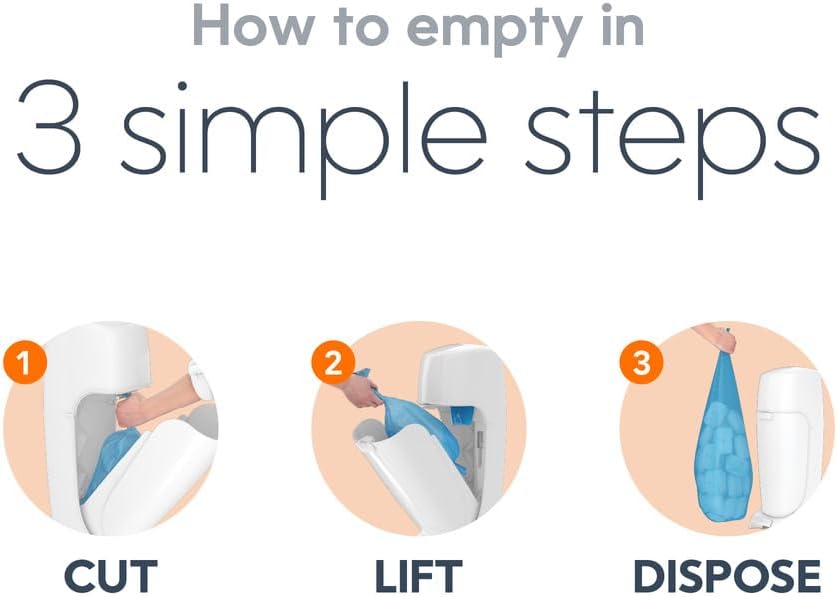 How to empty in

3 simple steps

1

CUT

2

LIFT

3

DISPOSE