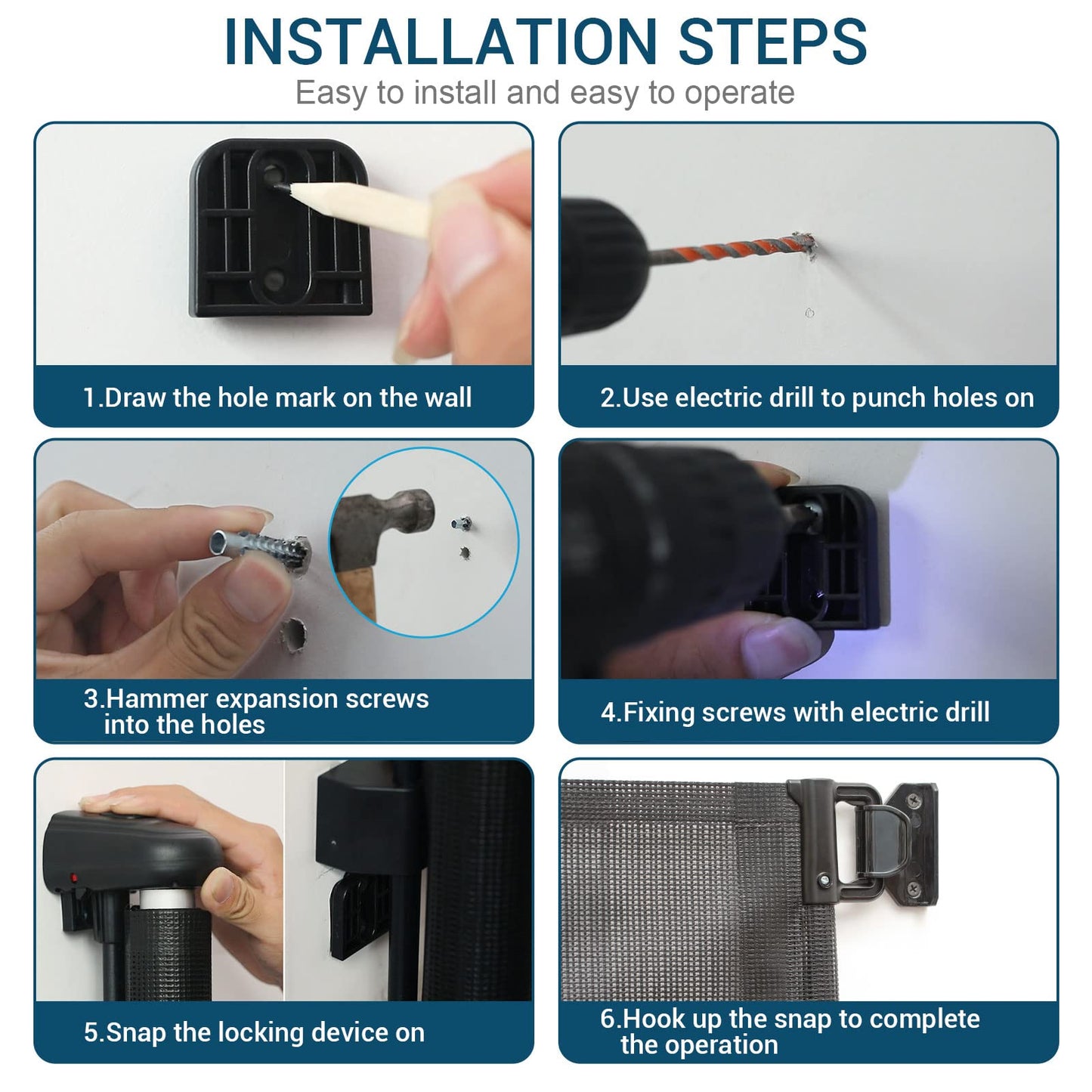 INSTALLATION STEPS

Easy to install and easy to operate

1.Draw the hole mark on the wall

2.Use electric drill to punch holes on

3.Hammer expansion screws into the holes

4.Fixing screws with electric drill

5.Snap the locking device on

6.Hook up the snap to complete the operation